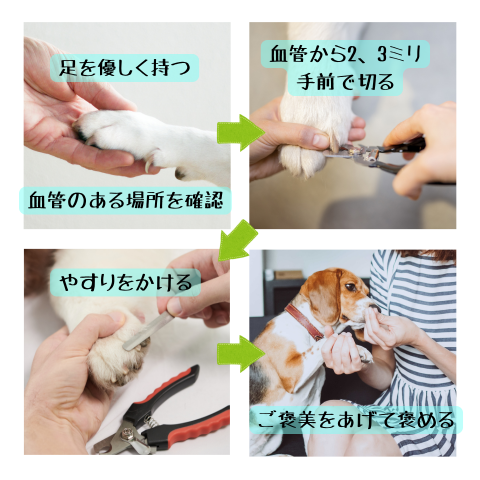 足を優しく持つ

血管のある場所を確認

血管から2、3ミリ手前で切る

やすりをかける

ご褒美をあげて褒める